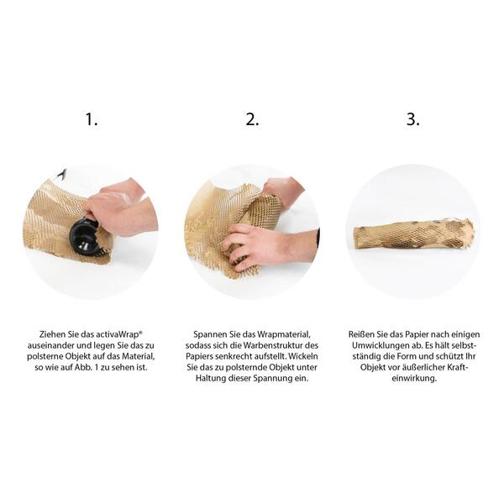 1.

Ziehen Sie das activaWrap® auseinander und legen Sie das zu polsterne Objekt auf das Material, so wie auf Abb. 1 zu sehen ist.

2.

Spannen Sie das Wrapmaterial, sodass sich die Warbenstruktur des Papiers senkrecht aufstellt. Wickeln Sie das zu polsternde Objekt unter Haltung dieser Spannung ein.

3.

Reißen Sie das Papier nach einigen Umwicklungen ab. Es hält selbstständig die Form und schützt Ihr Objekt vor äußerlicher Krafteinwirkung.