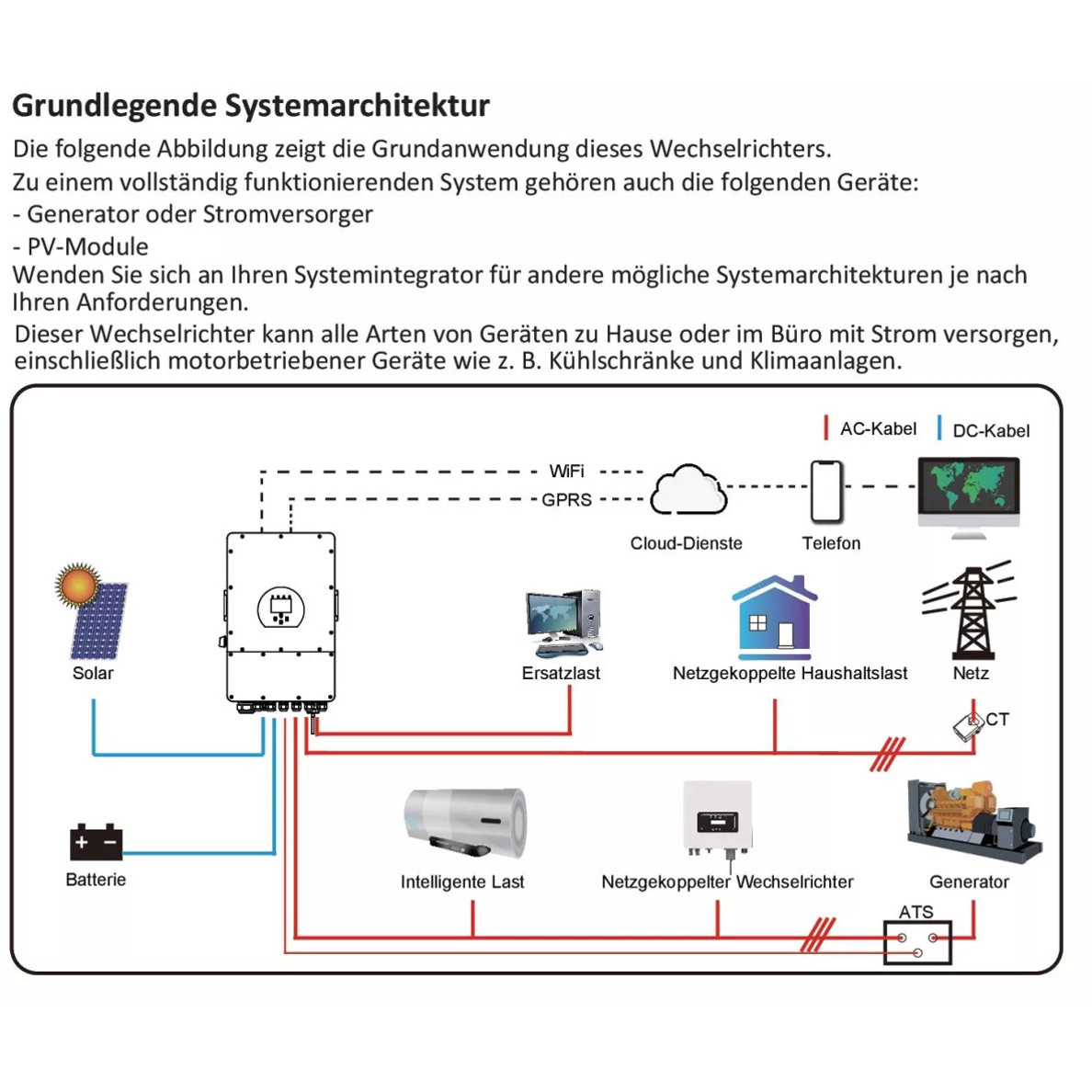 Grundlegende Systemarchitektur

Die folgende Abbildung zeigt die Grundanwendung dieses Wechselrichters.

Zu einem vollständig funktionierenden System gehören auch die folgenden Geräte:

- Generator oder Stromversorger

- PV-Module

Wenden Sie sich an Ihren Systemintegrator für andere mögliche Systemarchitekturen je nach Ihren Anforderungen.

Dieser Wechselrichter kann alle Arten von Geräten zu Hause oder im Büro mit Strom versorgen, einschließlich motorbetriebener Geräte wie z. B. Kühlschränke und Klimaanlagen.

AC-Kabel
DC-Kabel
WiFi
GPRS
Cloud-Dienste
Telefon
Solar
Ersatzlast
Netzgekoppelte Haushaltslast
Netz
CT
Batterie
Intelligente Last
Netzgekoppelter Wechselrichter
Generator
ATS