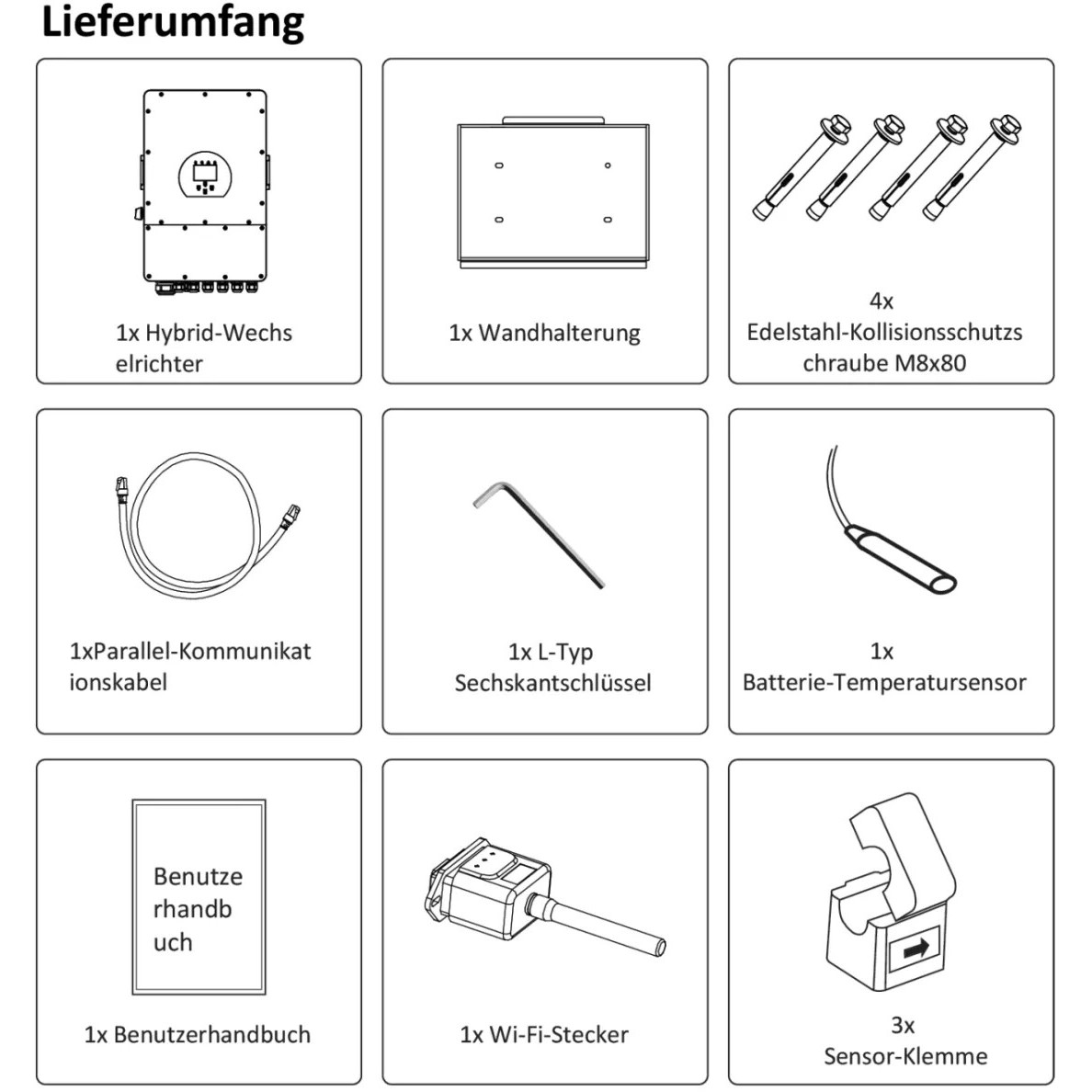 Lieferumfang

1x Hybrid-Wechselrichter

1x Wandhalterung

4x
Edelstahl-Kollisionsschutzschraube M8x80

1xParallel-Kommunikationskabel

1x L-Typ
Sechskantschlüssel

1x
Batterie-Temperatursensor

Benutzerhandbuch

1x Benutzerhandbuch

1x Wi-Fi-Stecker

3x
Sensor-Klemme